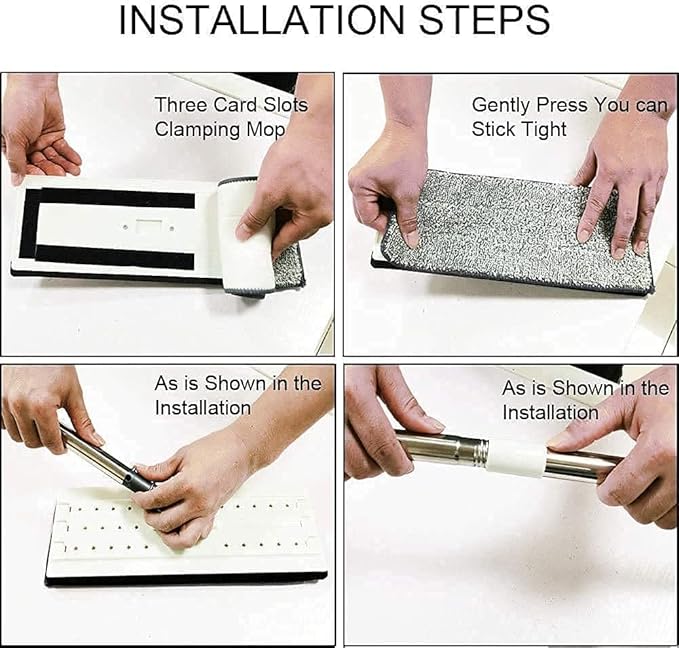 INSTALLATION STEPS

Three Card Slots Clamping Mop

Gently Press You can Stick Tight

As is Shown in the Installation

As is Shown in the Installation